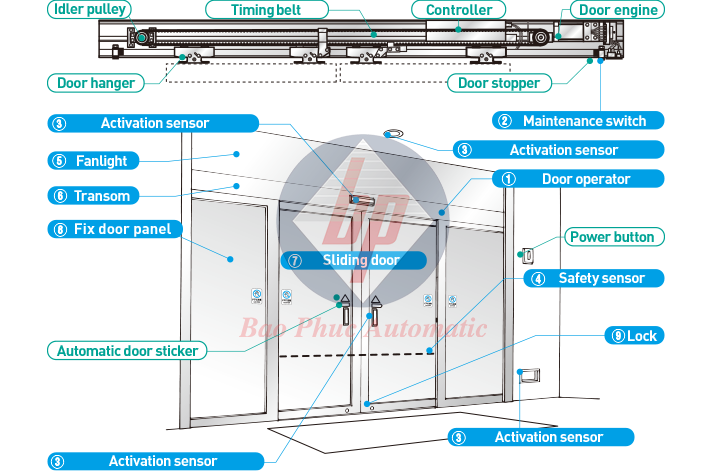 Idler pulley
Timing belt
Controller
Door engine
Door hanger
Door stopper
② Maintenance switch
③ Activation sensor
③ Activation sensor
⑤ Fanlight
① Door operator
⑥ Transom
⑧ Fix door panel
Power button
⑦ Sliding door
④ Safety sensor
bp
Bao Phuc Automatic
⑨ Lock
Automatic door sticker
③ Activation sensor
③ Activation sensor